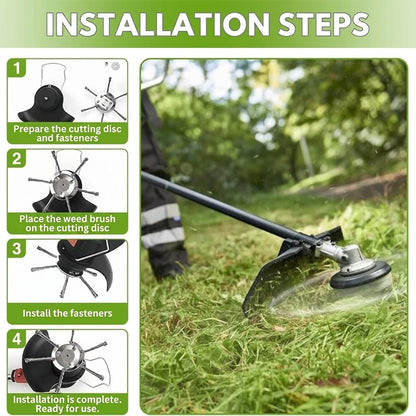 INSTALLATION STEPS

1
Prepare the cutting disc and fasteners

2
Place the weed brush on the cutting disc

3
Install the fasteners

4
Installation is complete. Ready for use.